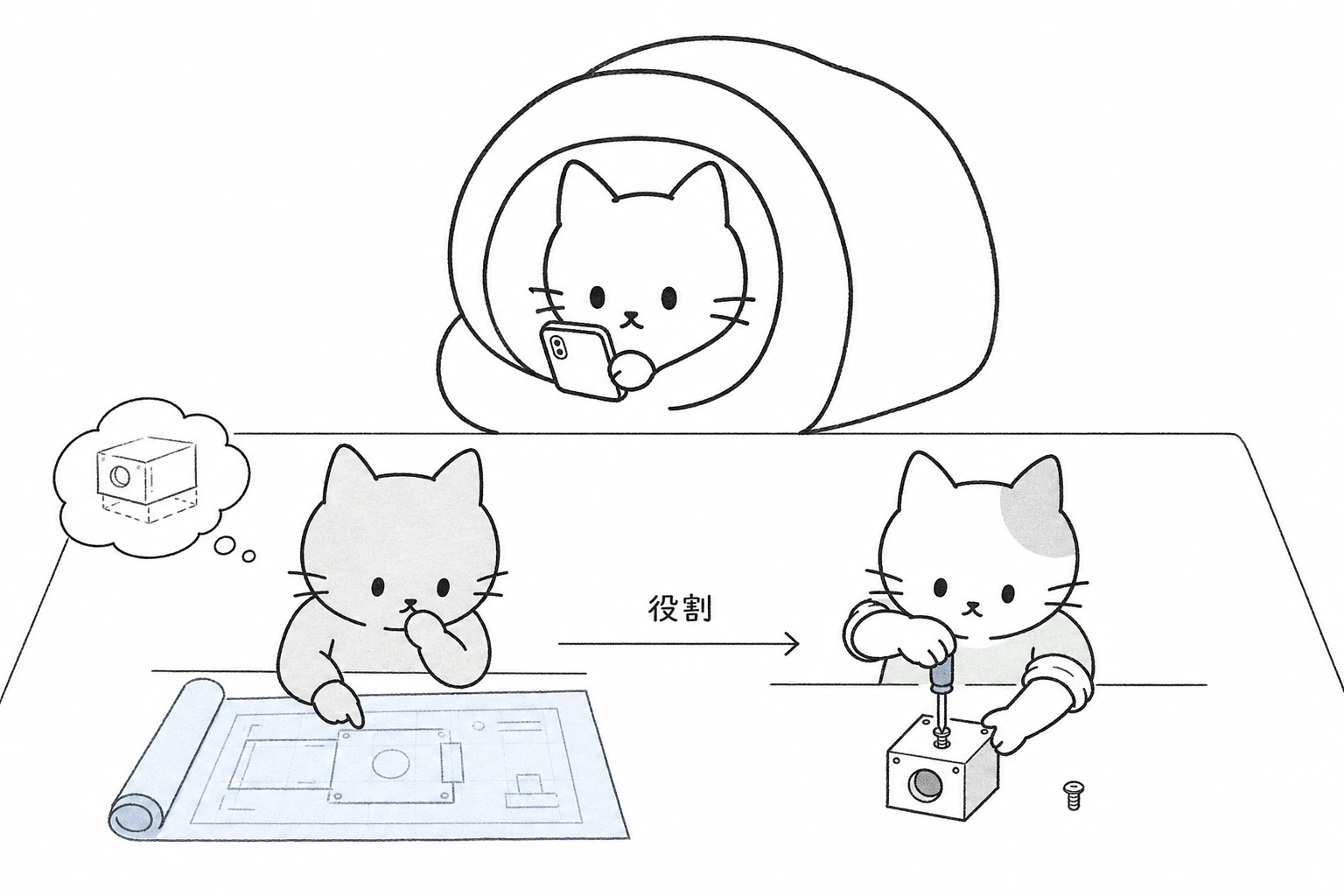 役割